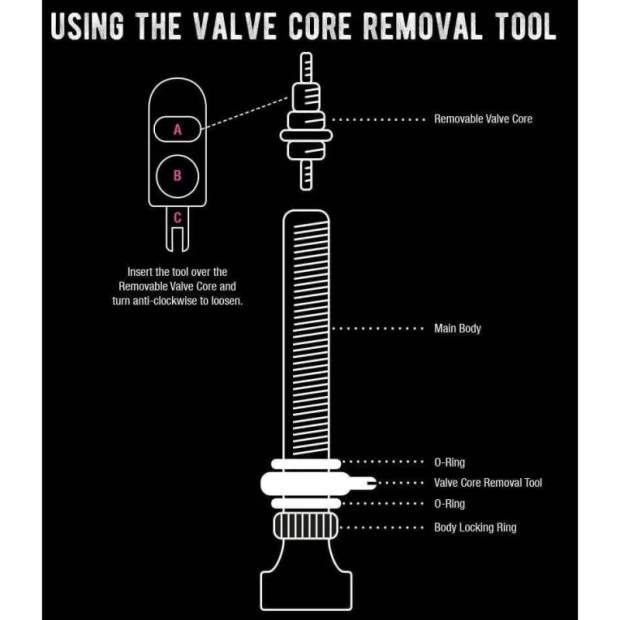 USING THE VALVE CORE REMOVAL TOOL

A

B

C

Insert the tool over the Removable Valve Core and turn anti-clockwise to loosen.

Removable Valve Core

Main Body

O-Ring

Valve Core Removal Tool

O-Ring

Body Locking Ring